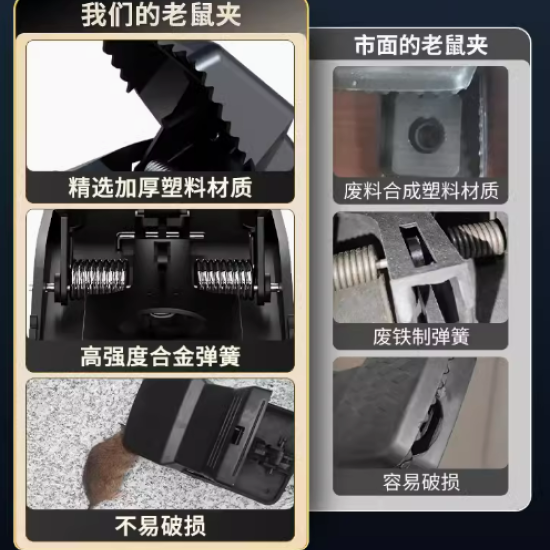 我们的老鼠夹

精选加厚塑料材质

高强度合金弹簧

不易破损

市面的老鼠夹

废料合成塑料材质

废铁制弹簧

容易破损