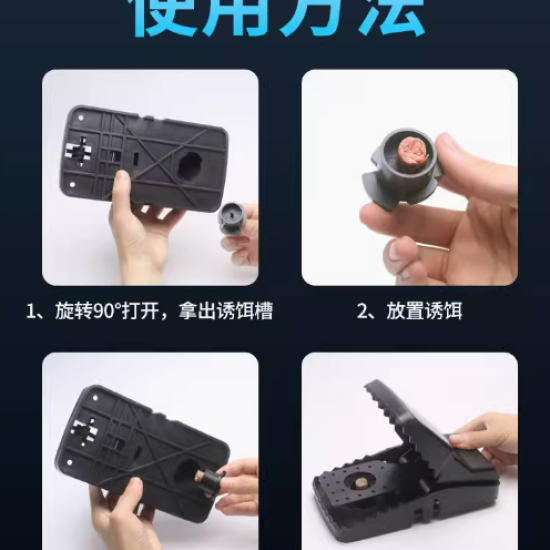 使用方法

1、旋转90°打开，拿出诱饵槽

2、放置诱饵